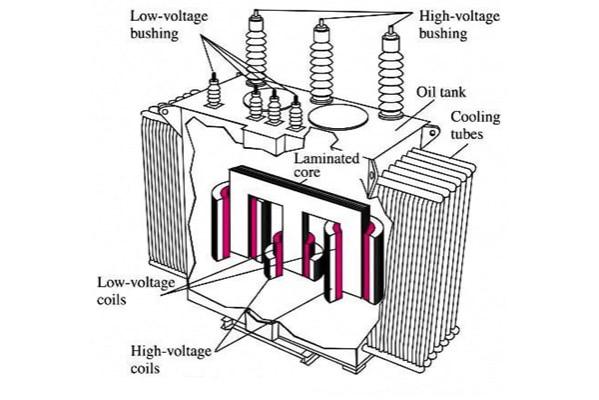 Low-voltage bushing

High-voltage bushing

Oil tank

Cooling tubes

Laminated core

Low-voltage coils

High-voltage coils