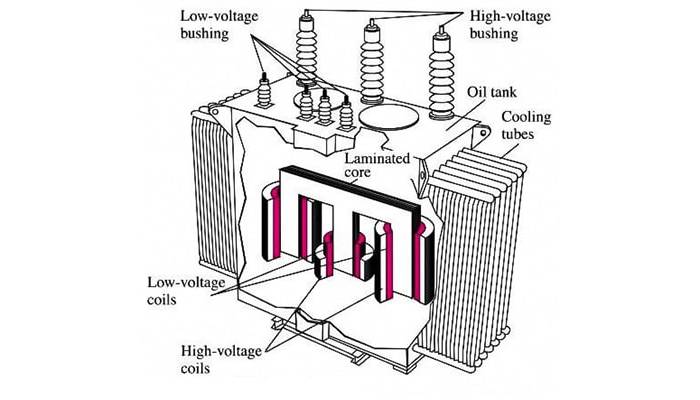 Low-voltage bushing

High-voltage bushing

Oil tank

Cooling tubes

Laminated core

Low-voltage coils

High-voltage coils